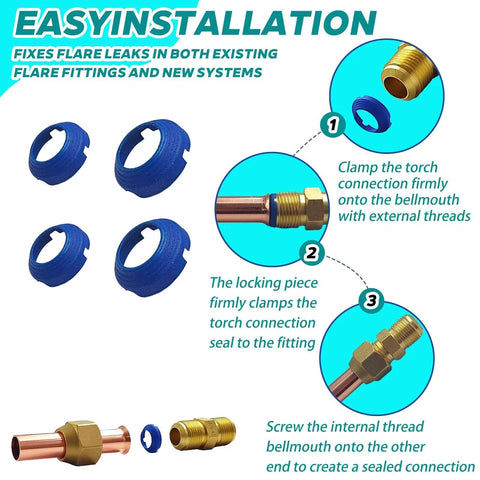 EASYINSTALLATION

FIXES FLARE LEAKS IN BOTH EXISTING FLARE FITTINGS AND NEW SYSTEMS

1

Clamp the torch connection firmly onto the bellmouth with external threads

2

The locking piece firmly clamps the torch connection seal to the fitting

3

Screw the internal thread bellmouth onto the other end to create a sealed connection