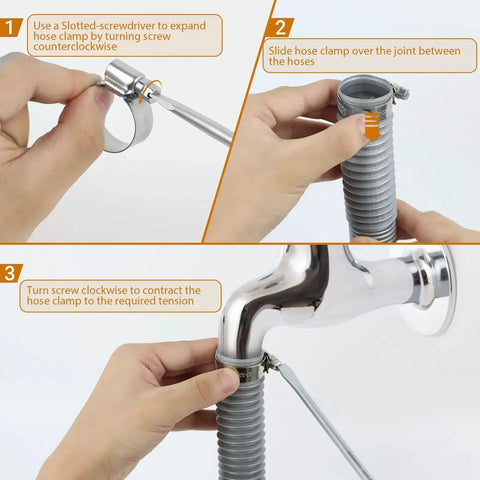 1

Use a Slotted-screwdriver to expand hose clamp by turning screw counterclockwise

2

Slide hose clamp over the joint between the hoses

3

Turn screw clockwise to contract the hose clamp to the required tension