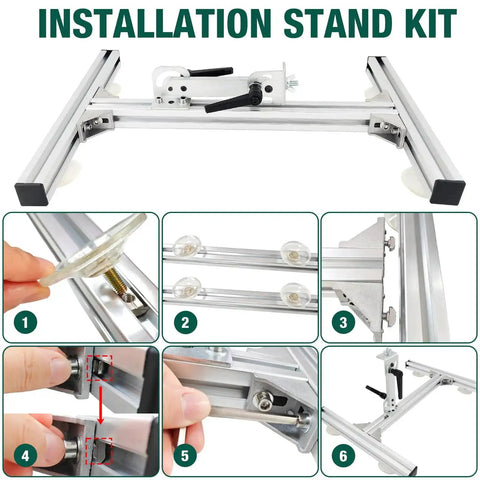 INSTALLATION STAND KIT

1

2

3

4

5

6