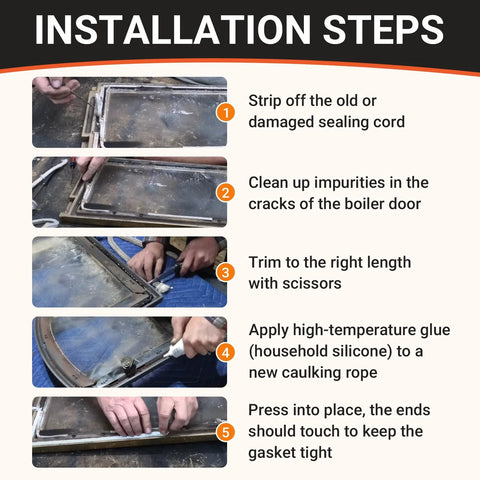 INSTALLATION STEPS

1 Strip off the old or damaged sealing cord

2 Clean up impurities in the cracks of the boiler door

3 Trim to the right length with scissors

4 Apply high-temperature glue (household silicone) to a new caulking rope

5 Press into place, the ends should touch to keep the gasket tight