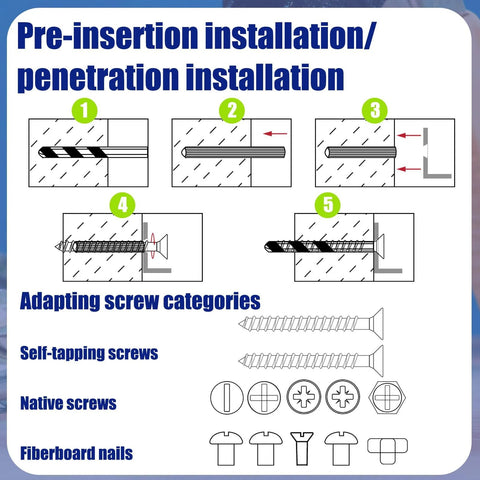 Pre-insertion installation/ penetration installation

1

2

3

4

5

Adapting screw categories

Self-tapping screws

Native screws

Fiberboard nails