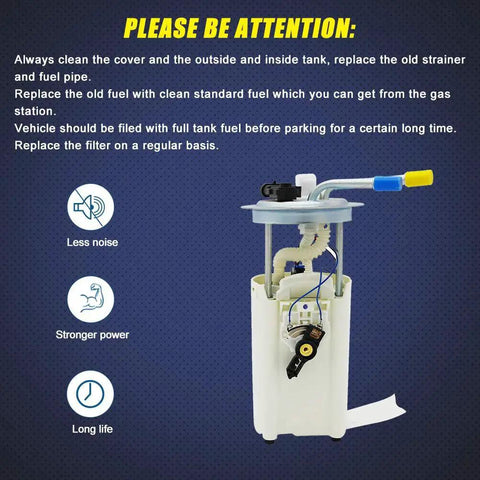 PLEASE BE ATTENTION:

Always clean the cover and the outside and inside tank, replace the old strainer and fuel pipe.
Replace the old fuel with clean standard fuel which you can get from the gas station.
Vehicle should be filed with full tank fuel before parking for a certain long time.
Replace the filter on a regular basis.

Less noise

Stronger power

Long life