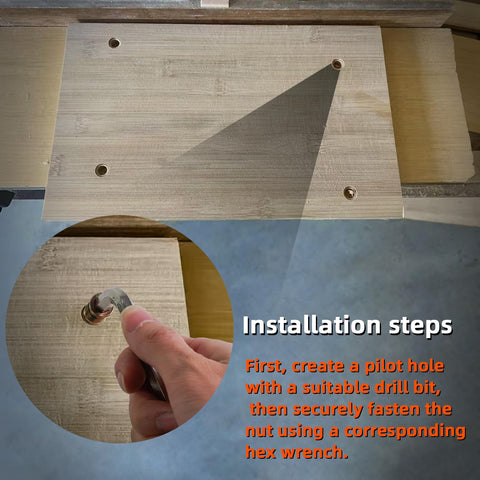 Installation steps

First, create a pilot hole with a suitable drill bit, then securely fasten the nut using a corresponding hex wrench.