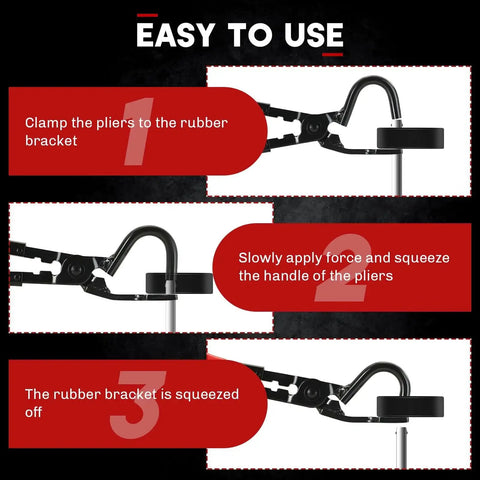 EASY TO USE

1

Clamp the pliers to the rubber bracket

2

Slowly apply force and squeeze the handle of the pliers

3

The rubber bracket is squeezed off