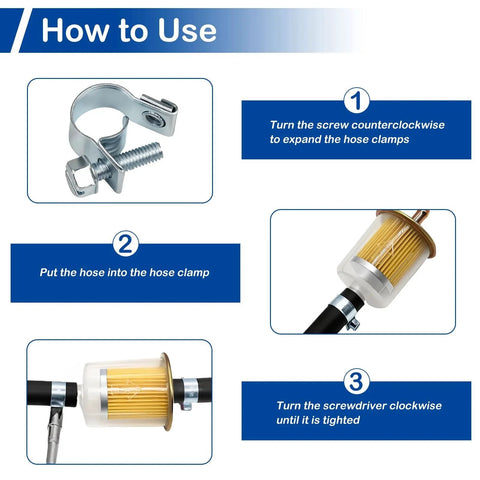 How to Use

1

Turn the screw counterclockwise to expand the hose clamps

2

Put the hose into the hose clamp

3

Turn the screwdriver clockwise until it is tighted