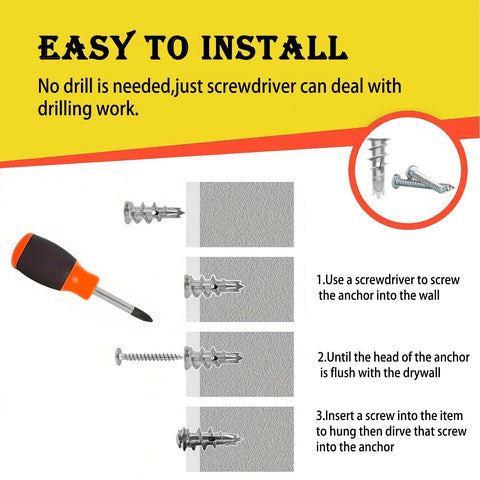 EASY TO INSTALL

No drill is needed,just screwdriver can deal with drilling work.

1.Use a screwdriver to screw the anchor into the wall

2.Until the head of the anchor is flush with the drywall

3.Insert a screw into the item to hung then dirve that screw into the anchor