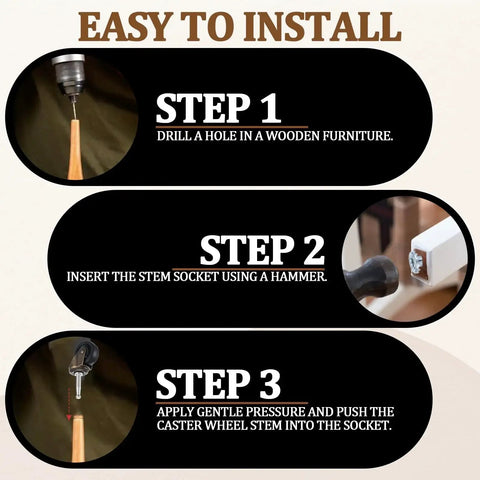 EASY TO INSTALL

STEP 1

DRILL A HOLE IN A WOODEN FURNITURE.

STEP 2

INSERT THE STEM SOCKET USING A HAMMER.

STEP 3

APPLY GENTLE PRESSURE AND PUSH THE CASTER WHEEL STEM INTO THE SOCKET.