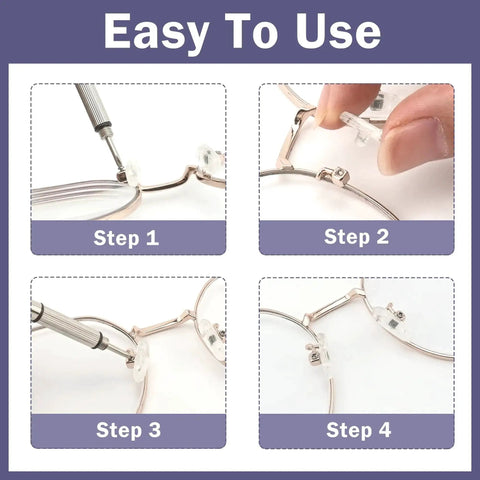 Easy To Use

Step 1

Step 2

Step 3

Step 4