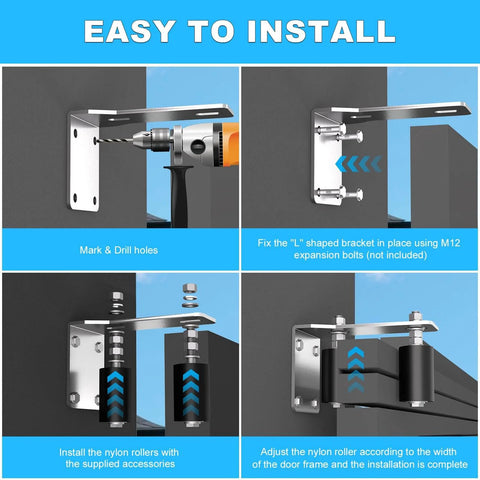 EASY TO INSTALL

Mark & Drill holes

Fix the "L" shaped bracket in place using M12 expansion bolts (not included)

Install the nylon rollers with the supplied accessories

Adjust the nylon roller according to the width of the door frame and the installation is complete