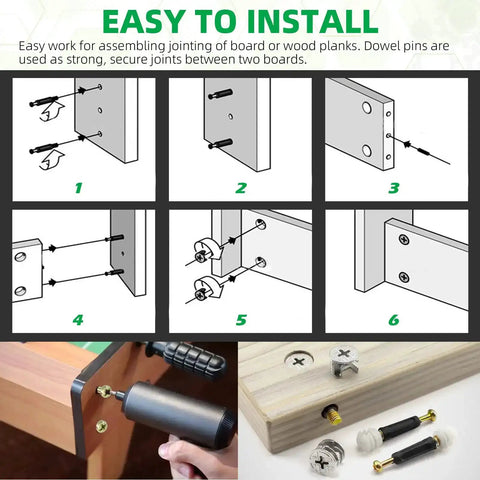 EASY TO INSTALL

Easy work for assembling jointing of board or wood planks. Dowel pins are used as strong, secure joints between two boards.

1

2

3

4

5

6