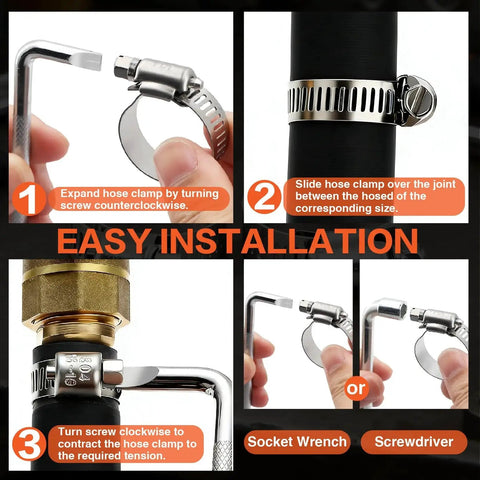 1 Expand hose clamp by turning screw counterclockwise.

2 Slide hose clamp over the joint between the hosed of the corresponding size.

EASY INSTALLATION

3 Turn screw clockwise to contract the hose clamp to the required tension.

or

Socket Wrench

Screwdriver