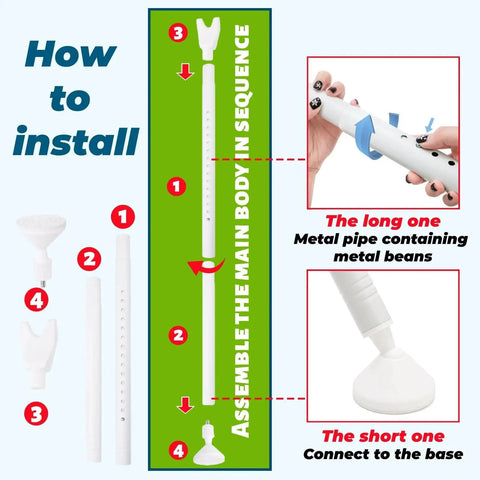 How to install

4

3

2

1

3

1

2

4

ASSEMBLE THE MAIN BODY IN SEQUENCE

The long one
Metal pipe containing metal beans

The short one
Connect to the base