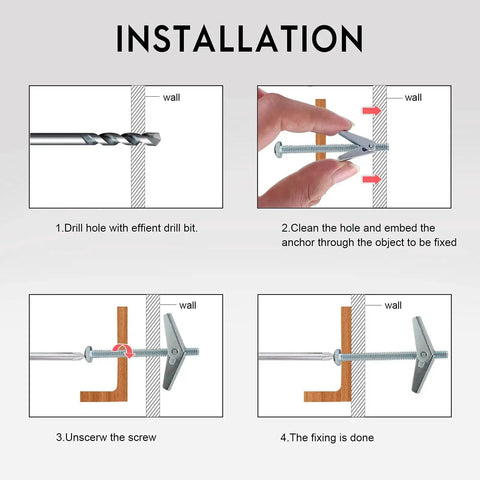 INSTALLATION

wall

1.Drill hole with effient drill bit.

wall

2.Clean the hole and embed the anchor through the object to be fixed

wall

3.Unscerw the screw

wall

4.The fixing is done