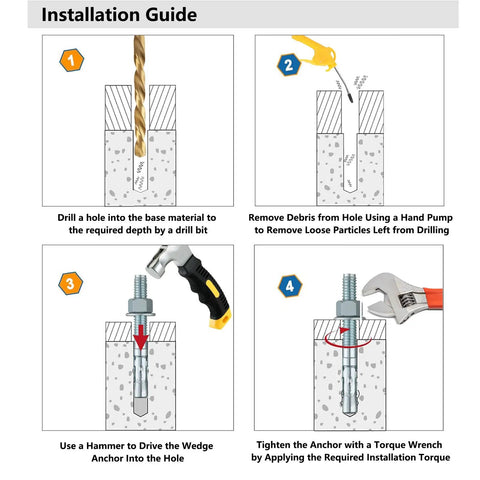 Installation Guide

1

Drill a hole into the base material to the required depth by a drill bit

2

Remove Debris from Hole Using a Hand Pump to Remove Loose Particles Left from Drilling

3

Use a Hammer to Drive the Wedge Anchor Into the Hole

4

Tighten the Anchor with a Torque Wrench by Applying the Required Installation Torque