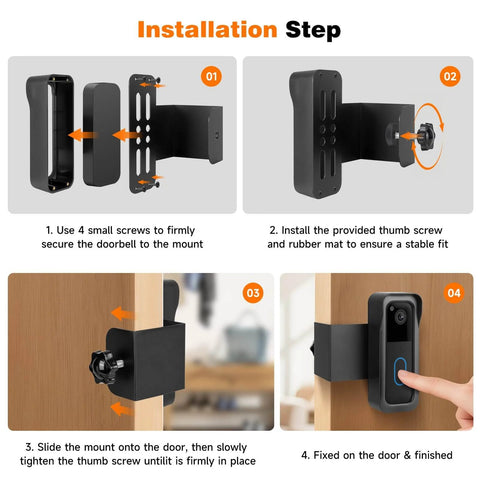 Installation Step

01

1. Use 4 small screws to firmly secure the doorbell to the mount

02

2. Install the provided thumb screw and rubber mat to ensure a stable fit

03

3. Slide the mount onto the door, then slowly tighten the thumb screw untilit is firmly in place

04

4. Fixed on the door & finished