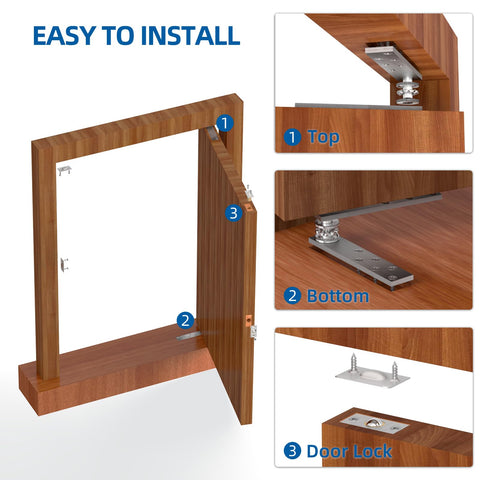 EASY TO INSTALL

1

3

2

1 Top

2 Bottom

3 Door Lock