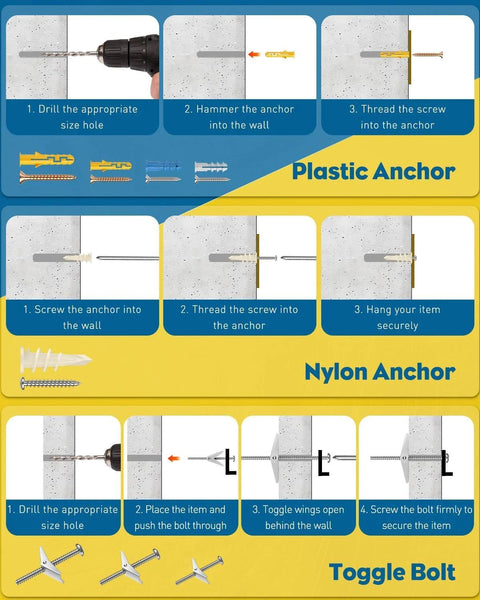 1. Drill the appropriate size hole

2. Hammer the anchor into the wall

3. Thread the screw into the anchor

Plastic Anchor

1. Screw the anchor into the wall

2. Thread the screw into the anchor

3. Hang your item securely

Nylon Anchor

1. Drill the appropriate size hole

2. Place the item and push the bolt through

3. Toggle wings open behind the wall

4. Screw the bolt firmly to secure the item

Toggle Bolt