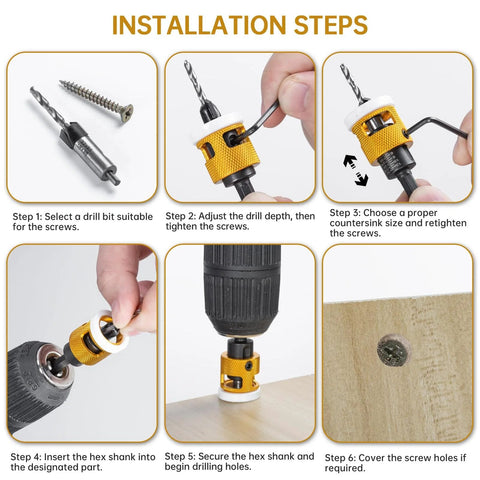 INSTALLATION STEPS

Step 1: Select a drill bit suitable for the screws.

Step 2: Adjust the drill depth, then tighten the screws.

Step 3: Choose a proper countersink size and retighten the screws.

Step 4: Insert the hex shank into the designated part.

Step 5: Secure the hex shank and begin drilling holes.

Step 6: Cover the screw holes if required.