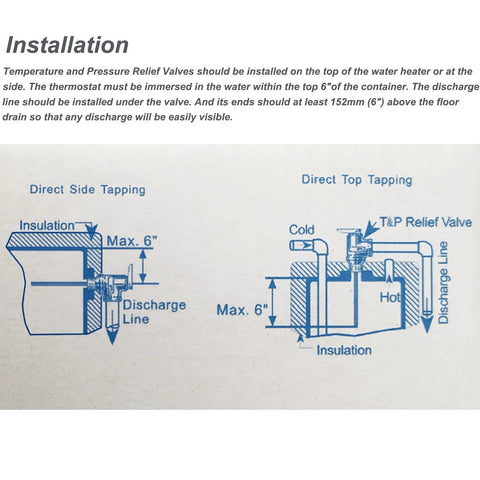 Installation

Temperature and Pressure Relief Valves should be installed on the top of the water heater or at the side. The thermostat must be immersed in the water within the top 6"of the container. The discharge line should be installed under the valve. And its ends should at least 152mm (6") above the floor drain so that any discharge will be easily visible.

Direct Side Tapping

Insulation

Max. 6"

Discharge Line

Direct Top Tapping

Cold

T&P Relief Valve

Discharge Line

Hot

Max. 6"

Insulation