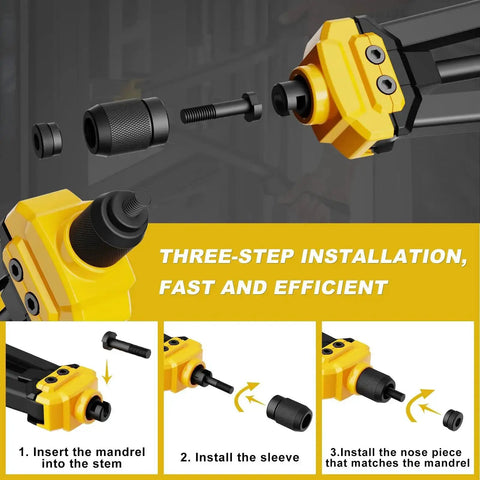 THREE-STEP INSTALLATION, FAST AND EFFICIENT

1. Insert the mandrel into the stem

2. Install the sleeve

3.Install the nose piece that matches the mandrel