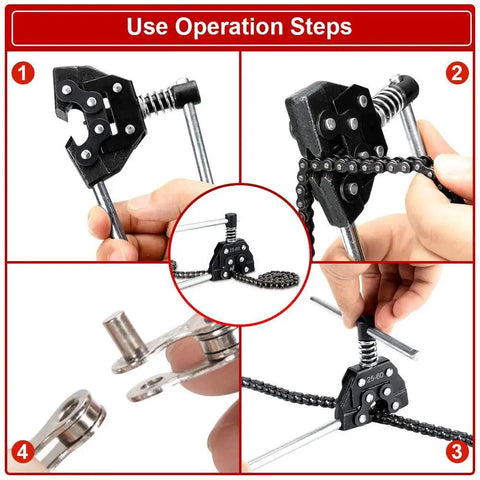 Use Operation Steps

1

2

25-60

25-60

4

3