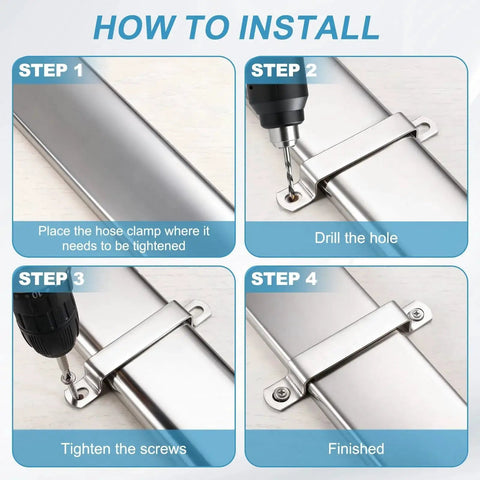 HOW TO INSTALL

STEP 1

Place the hose clamp where it needs to be tightened

STEP 2

Drill the hole

STEP 3

Tighten the screws

STEP 4

Finished