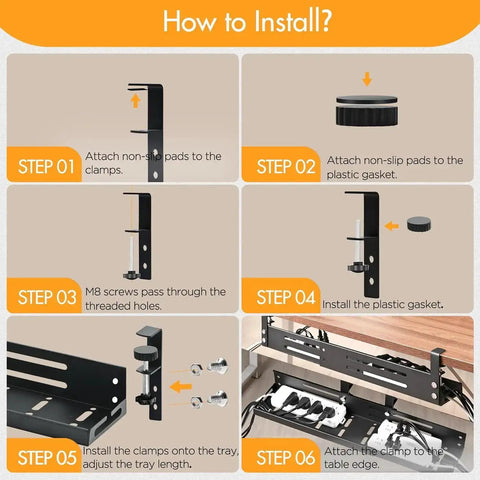 How to Install?

STEP 01 Attach non-slip pads to the clamps.

STEP 02 Attach non-slip pads to the plastic gasket.

STEP 03 M8 screws pass through the threaded holes.

STEP 04 Install the plastic gasket.

STEP 05 Install the clamps onto the tray, adjust the tray length.

STEP 06 Attach the clamp to the table edge.