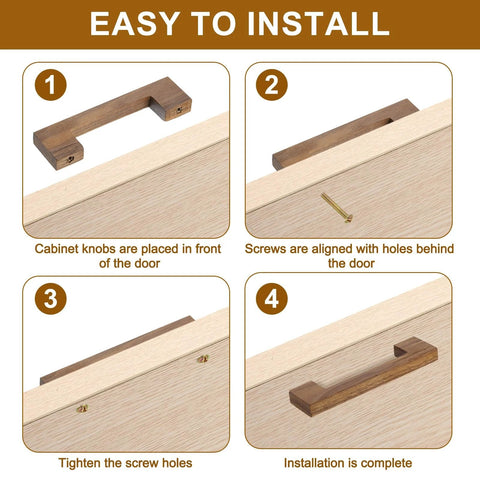 EASY TO INSTALL

1

Cabinet knobs are placed in front of the door

2

Screws are aligned with holes behind the door

3

Tighten the screw holes

4

Installation is complete