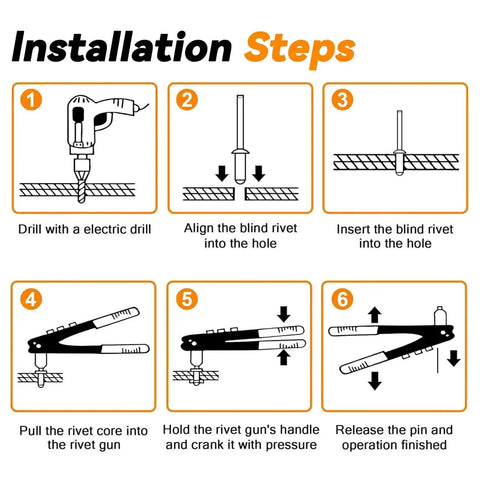 Installation Steps

1

Drill with a electric drill

2

Align the blind rivet into the hole

3

Insert the blind rivet into the hole

4

Pull the rivet core into the rivet gun

5

Hold the rivet gun's handle and crank it with pressure

6

Release the pin and operation finished