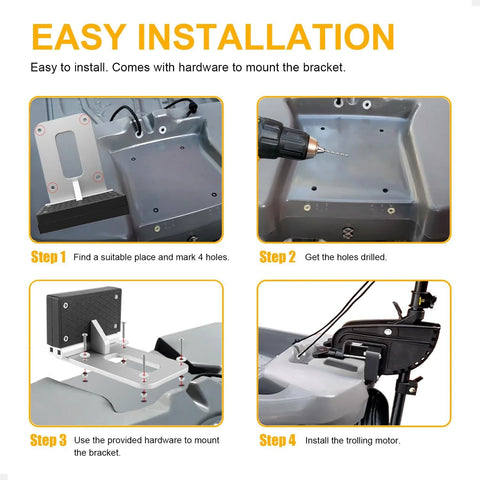 EASY INSTALLATION

Easy to install. Comes with hardware to mount the bracket.

Step 1 Find a suitable place and mark 4 holes.

Step 2 Get the holes drilled.

Step 3 Use the provided hardware to mount the bracket.

Step 4 Install the trolling motor.