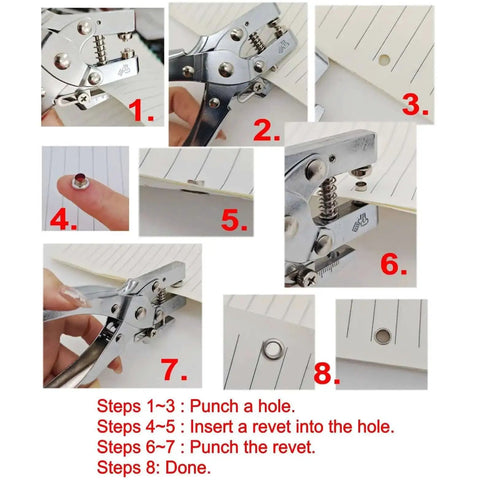 1.

2.

3.

4.

5.

6.

7.

8.

Steps 1~3 : Punch a hole.
Steps 4~5 : Insert a revet into the hole.
Steps 6~7 : Punch the revet.
Steps 8: Done.