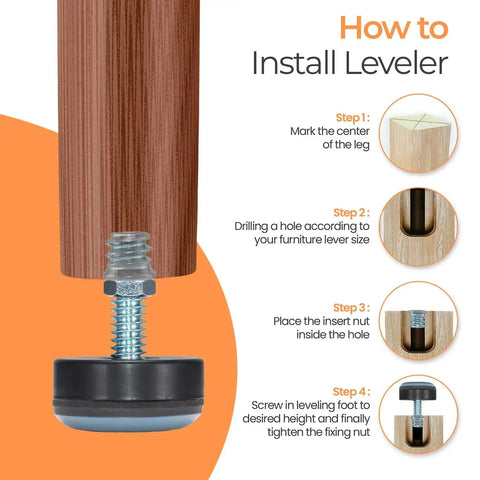 How to
Install Leveler

Step 1:
Mark the center of the leg

Step 2:
Drilling a hole according to your furniture lever size

Step 3:
Place the insert nut inside the hole

Step 4:
Screw in leveling foot to desired height and finally tighten the fixing nut