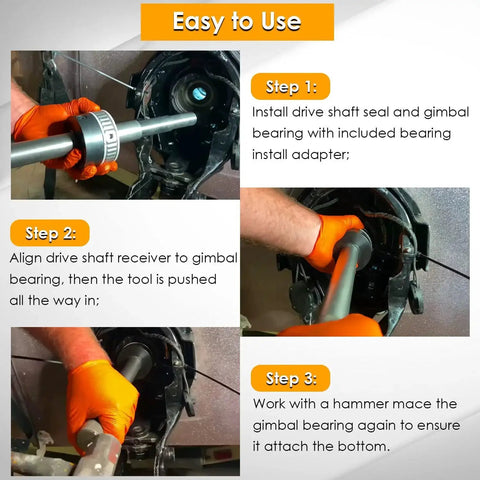 Easy to Use

Step 1:
Install drive shaft seal and gimbal bearing with included bearing install adapter;

Step 2:
Align drive shaft receiver to gimbal bearing, then the tool is pushed all the way in;

Step 3:
Work with a hammer mace the gimbal bearing again to ensure it attach the bottom.