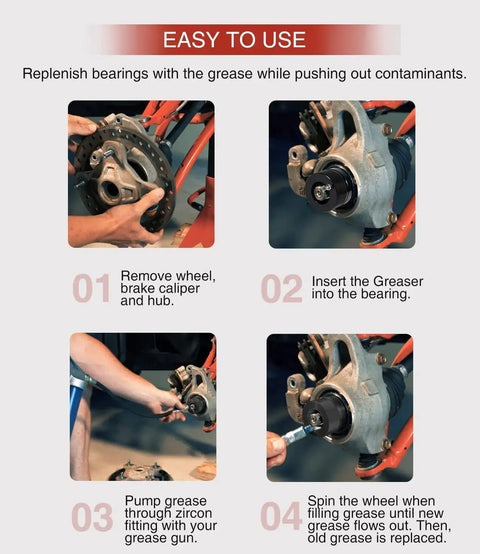 EASY TO USE

Replenish bearings with the grease while pushing out contaminants.

01 Remove wheel, brake caliper and hub.

02 Insert the Greaser into the bearing.

03 Pump grease through zircon fitting with your grease gun.

04 Spin the wheel when filling grease until new grease flows out. Then, old grease is replaced.