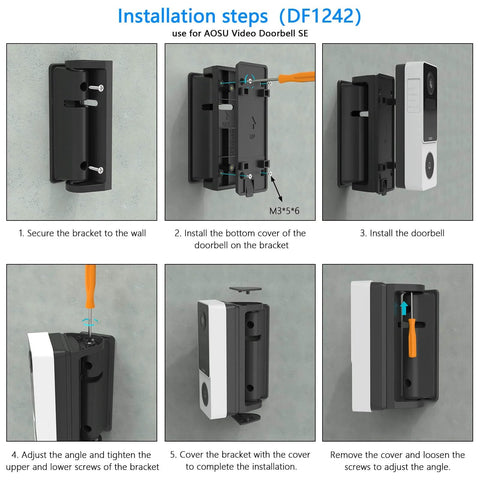 Installation steps（DF1242)
use for AOSU Video Doorbell SE

M3*5*6

1. Secure the bracket to the wall

2. Install the bottom cover of the doorbell on the bracket

3. Install the doorbell

4. Adjust the angle and tighten the upper and lower screws of the bracket

5. Cover the bracket with the cover to complete the installation.

Remove the cover and loosen the screws to adjust the angle.