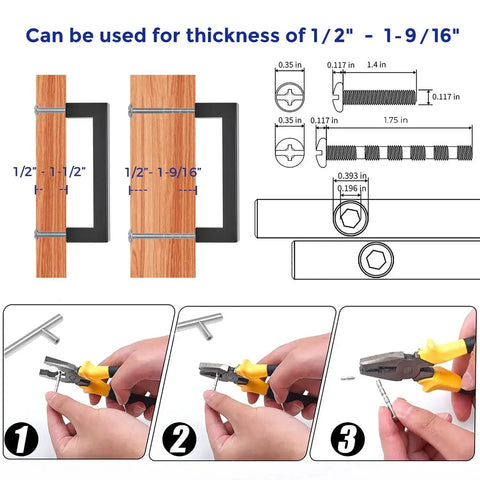 Can be used for thickness of 1/2" - 1-9/16"

1/2" - 1-1/2"

1/2"- 1-9/16"

0.35 in
0.117 in
1.4 in
0.117 in

0.35 in
0.117 in
1.75 in

0.393 in
0.196 in

1

2

3