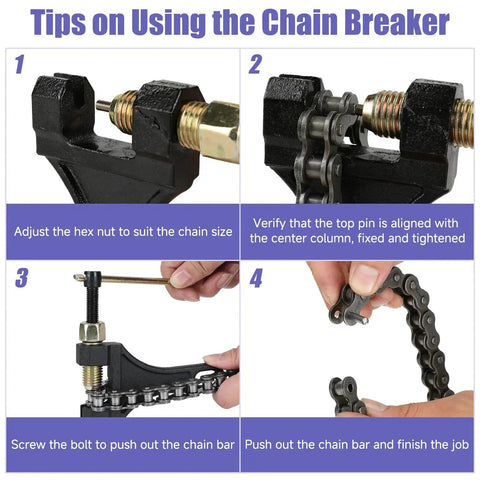 Tips on Using the Chain Breaker

1

Adjust the hex nut to suit the chain size

2

Verify that the top pin is aligned with the center column, fixed and tightened

3

Screw the bolt to push out the chain bar

4

Push out the chain bar and finish the job