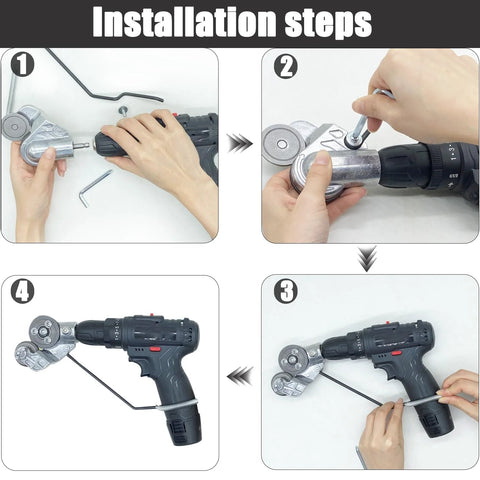 Installation steps

1

2

3

4