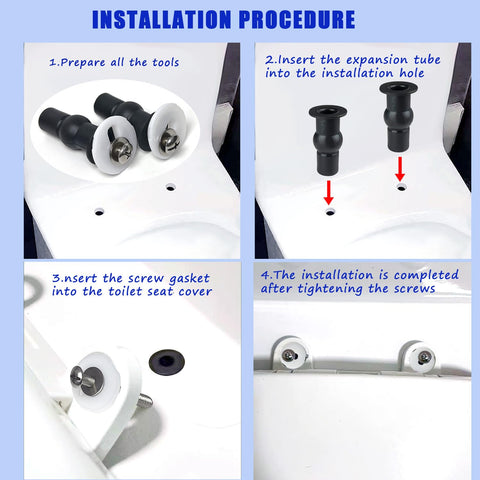 INSTALLATION PROCEDURE

1.Prepare all the tools

2.Insert the expansion tube into the installation hole

3.nsert the screw gasket into the toilet seat cover

4.The installation is completed after tightening the screws