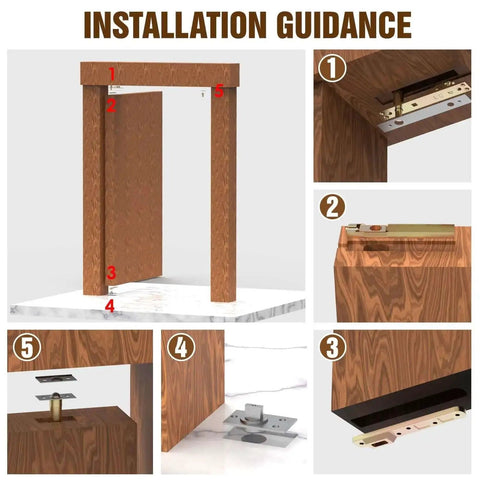 INSTALLATION GUIDANCE

1
5
2
3
4

1

2

5

4

3