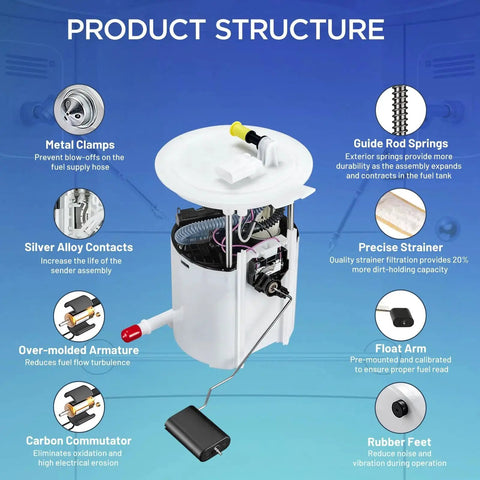 PRODUCT STRUCTURE

Metal Clamps
Prevent blow-offs on the fuel supply hose

Silver Alloy Contacts
Increase the life of the sender assembly

Over-molded Armature
Reduces fuel flow turbulence

Carbon Commutator
Eliminates oxidation and high electrical erosion

Guide Rod Springs
Exterior springs provide more durability as the assembly expands and contracts in the fuel tank

Precise Strainer
Quality strainer filtration provides 20% more dirt-holding capacity

Float Arm
Pre-mounted and calibrated to ensure proper fuel read

Rubber Feet
Reduce noise and vibration during operation