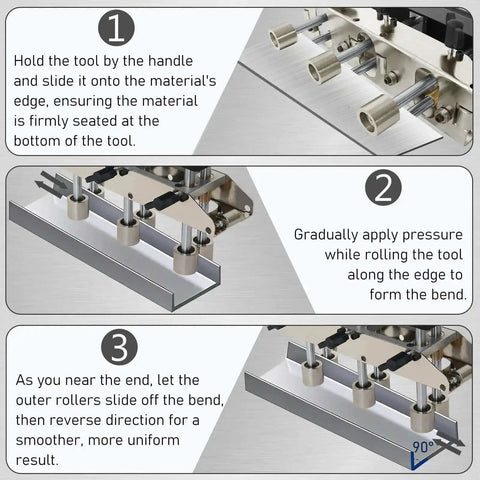 1

Hold the tool by the handle and slide it onto the material's edge, ensuring the material is firmly seated at the bottom of the tool.

2

Gradually apply pressure while rolling the tool along the edge to form the bend.

3

As you near the end, let the outer rollers slide off the bend, then reverse direction for a smoother, more uniform result.

90°