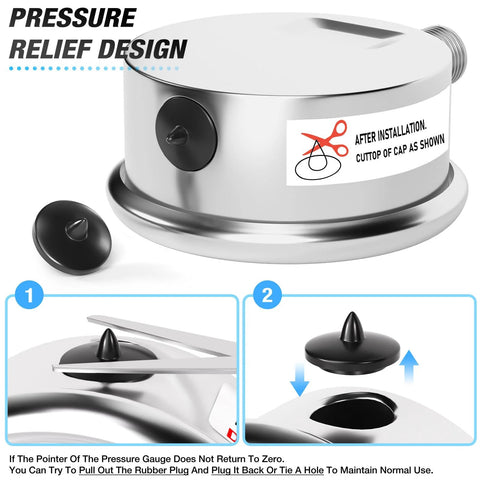 PRESSURE RELIEF DESIGN

AFTER INSTALLATION.
CUTTOP OF CAP AS SHOWN

1

2

If The Pointer Of The Pressure Gauge Does Not Return To Zero.
You Can Try To Pull Out The Rubber Plug And Plug It Back Or Tie A Hole To Maintain Normal Use.