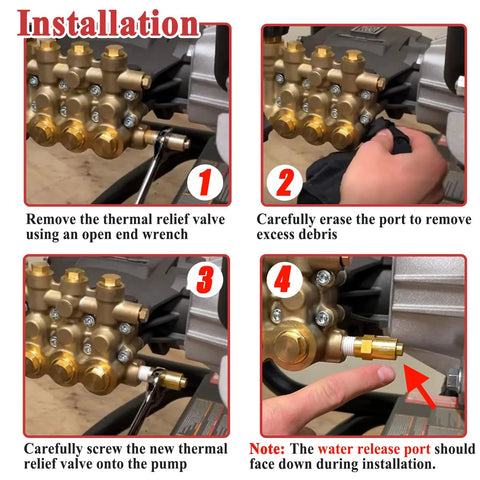 Installation

1

Remove the thermal relief valve using an open end wrench

2

Carefully erase the port to remove excess debris

3

Carefully screw the new thermal relief valve onto the pump

4

Note: The water release port should face down during installation.