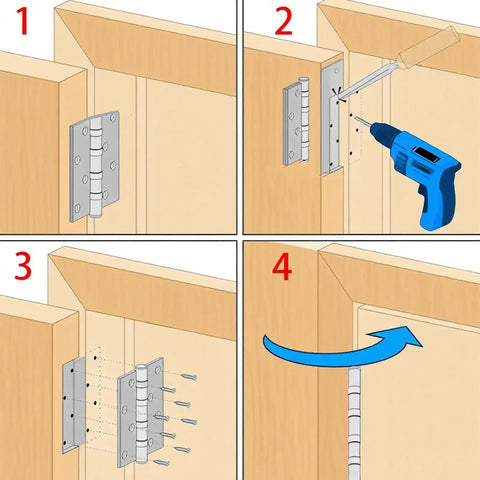 1
2
3
4