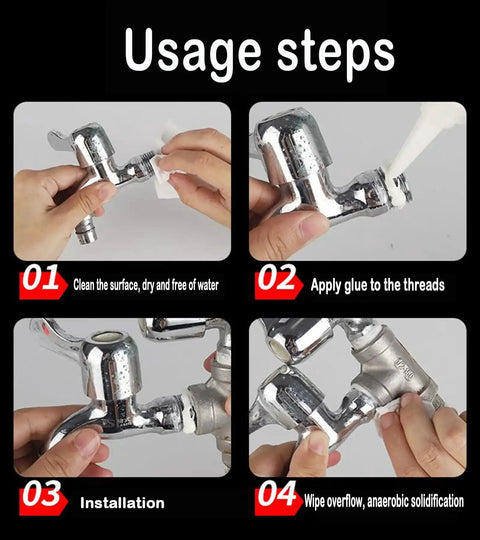 Usage steps

01 Clean the surface, dry and free of water

02 Apply glue to the threads

03 Installation

04 Wipe overflow, anaerobic solidification