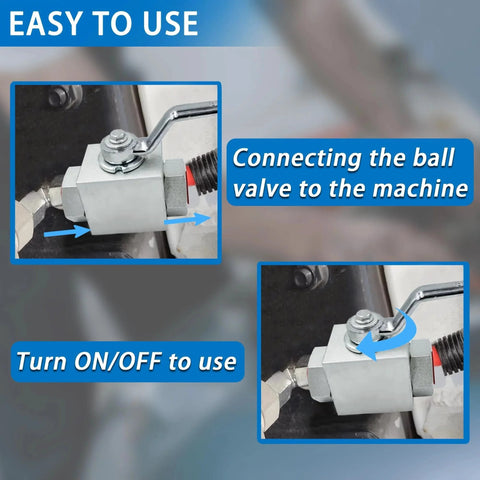 EASY TO USE

Connecting the ball valve to the machine

Turn ON/OFF to use