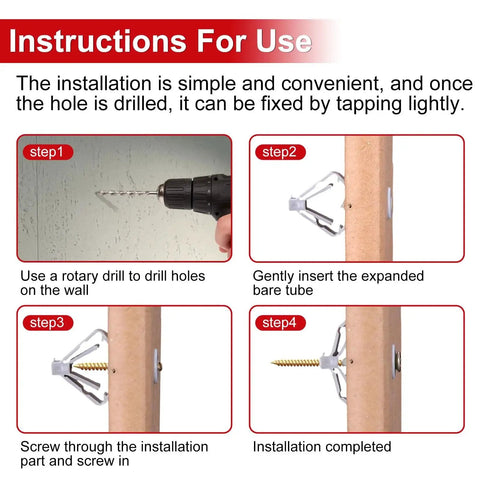 Instructions For Use

The installation is simple and convenient, and once the hole is drilled, it can be fixed by tapping lightly.

step1

Use a rotary drill to drill holes on the wall

step2

Gently insert the expanded bare tube

step3

Screw through the installation part and screw in

step4

Installation completed