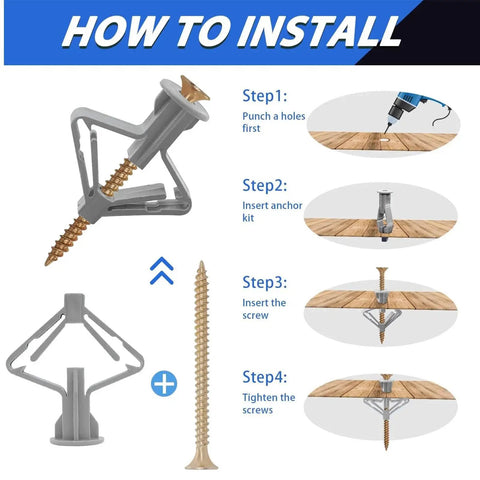 HOW TO INSTALL

Step1:
Punch a holes first

Step2:
Insert anchor kit

Step3:
Insert the screw

Step4:
Tighten the screws