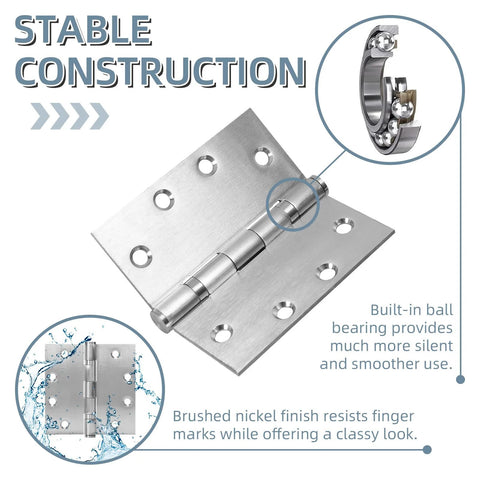 STABLE
CONSTRUCTION

Built-in ball bearing provides much more silent and smoother use.

Brushed nickel finish resists finger marks while offering a classy look.